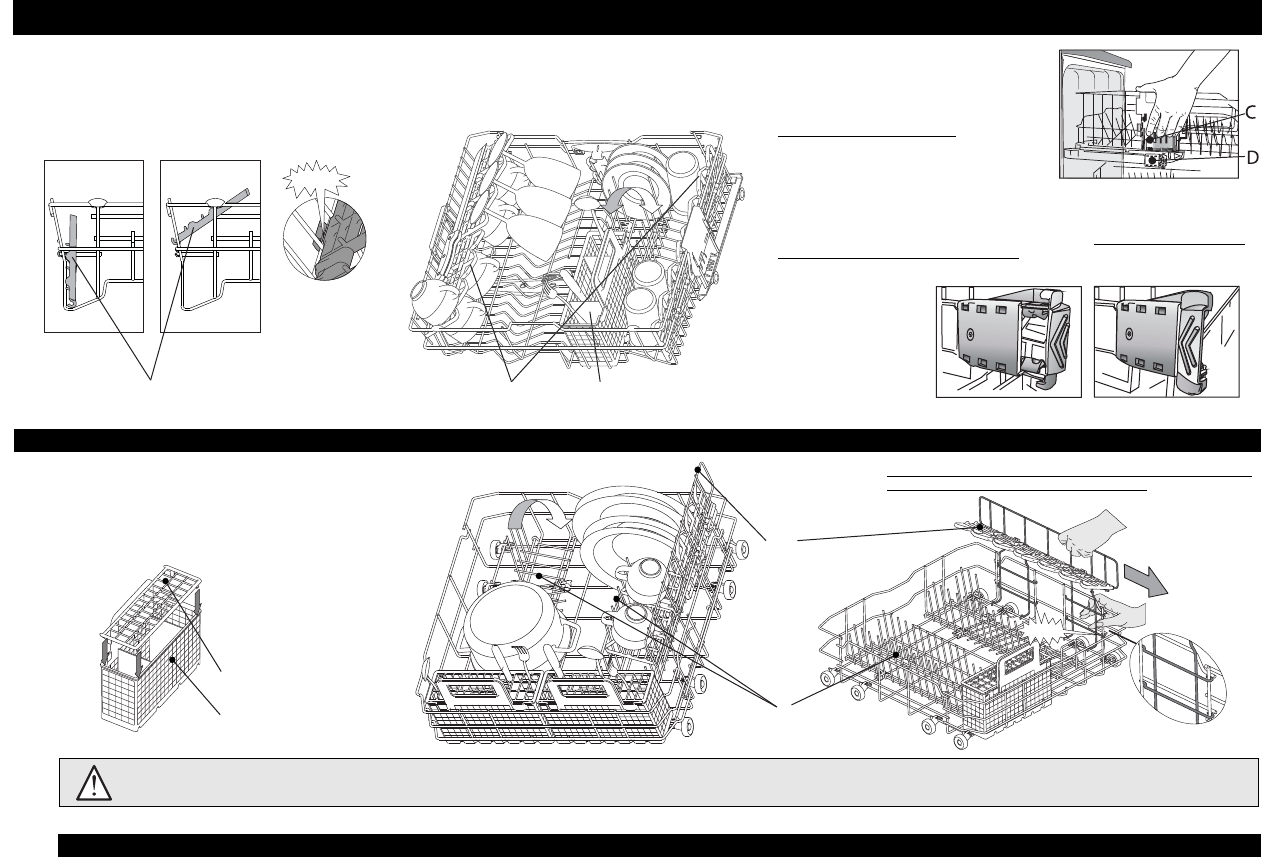 C
D