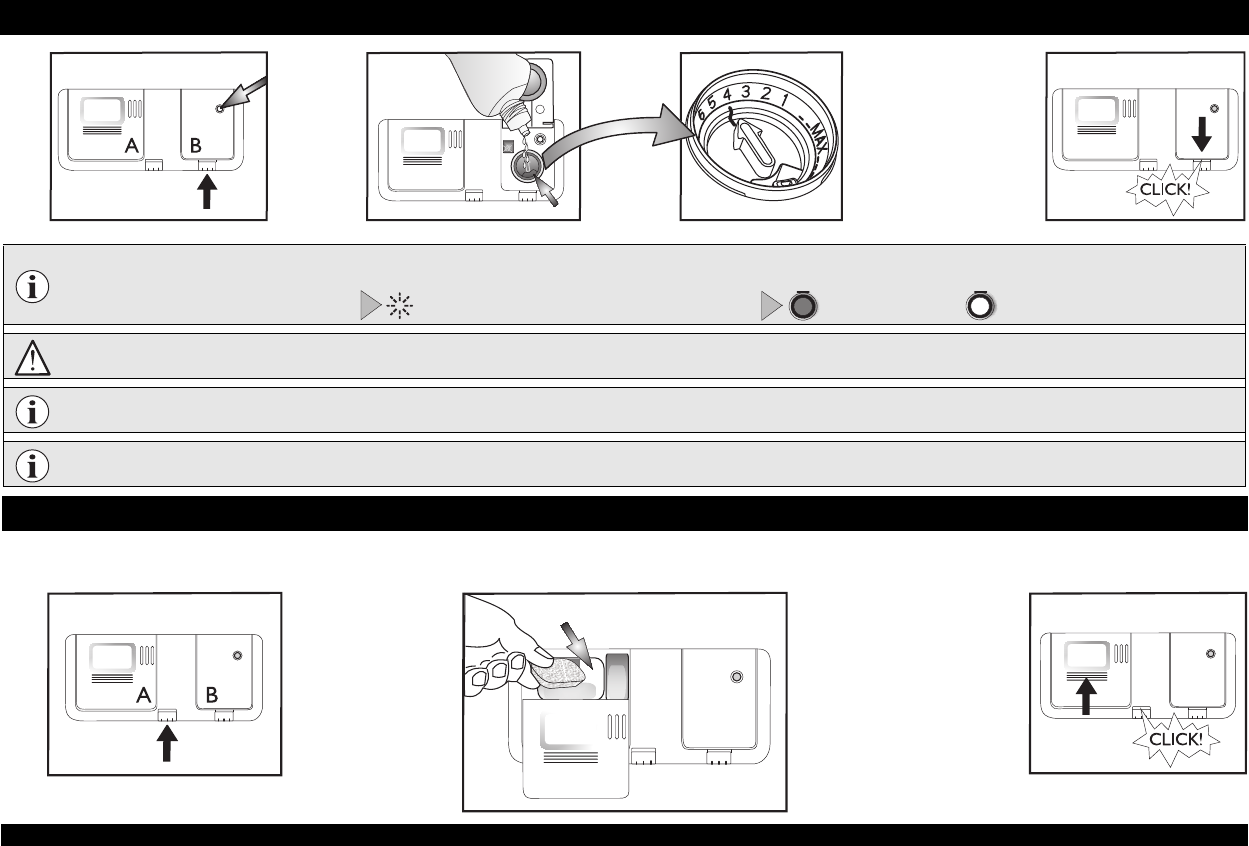 A
B

6 5 4 3 2 1 MAX

CLICK!

A
B

CLICK!