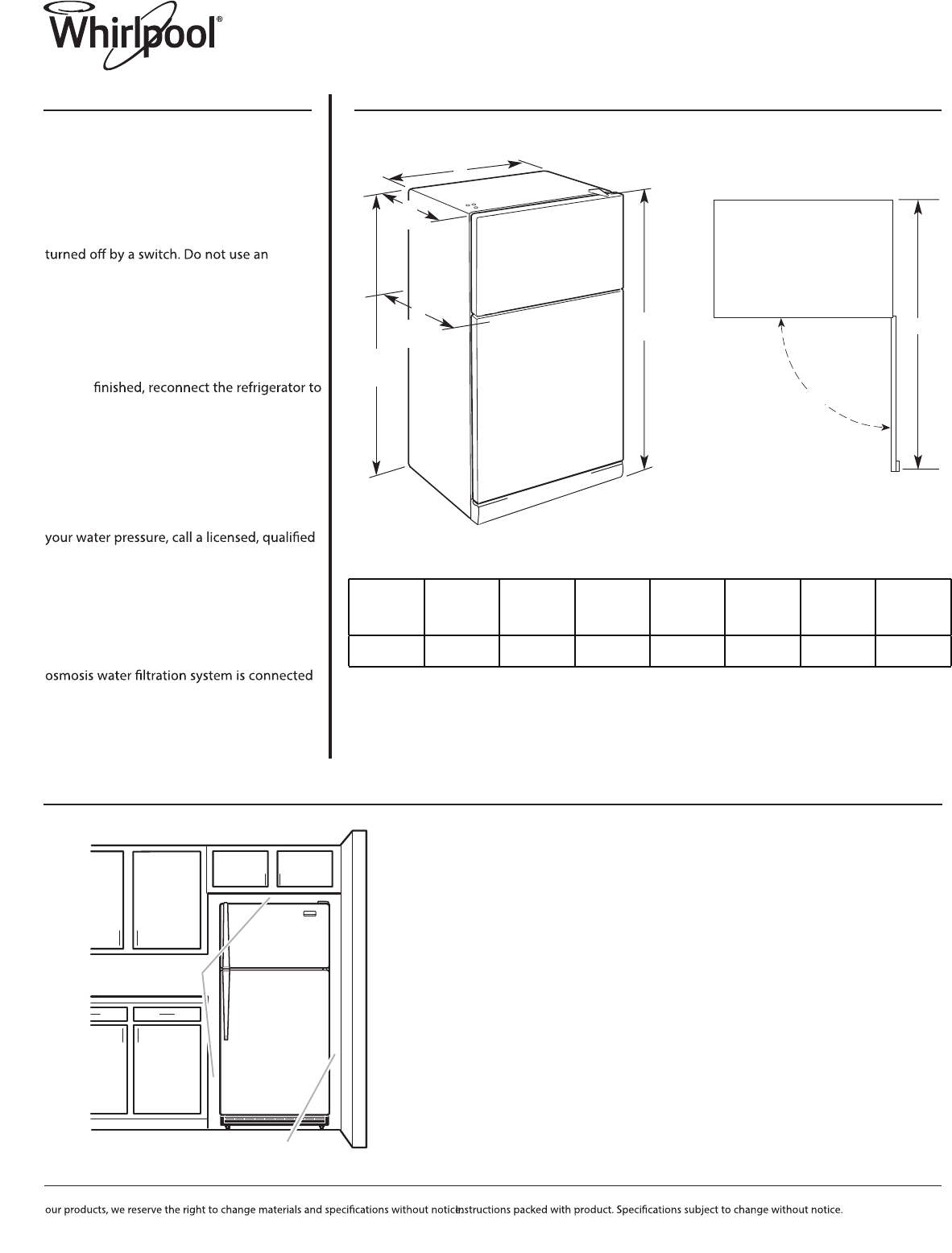 Whirlpool®

turned off by a switch. Do not use an

finished, reconnect the refrigerator to

your water pressure, call a licensed, qualified

osmosis water filtration system is connected

our products, we reserve the right to change materials and specifications without notice. Instructions packed with product. Specifications subject to change without notice.